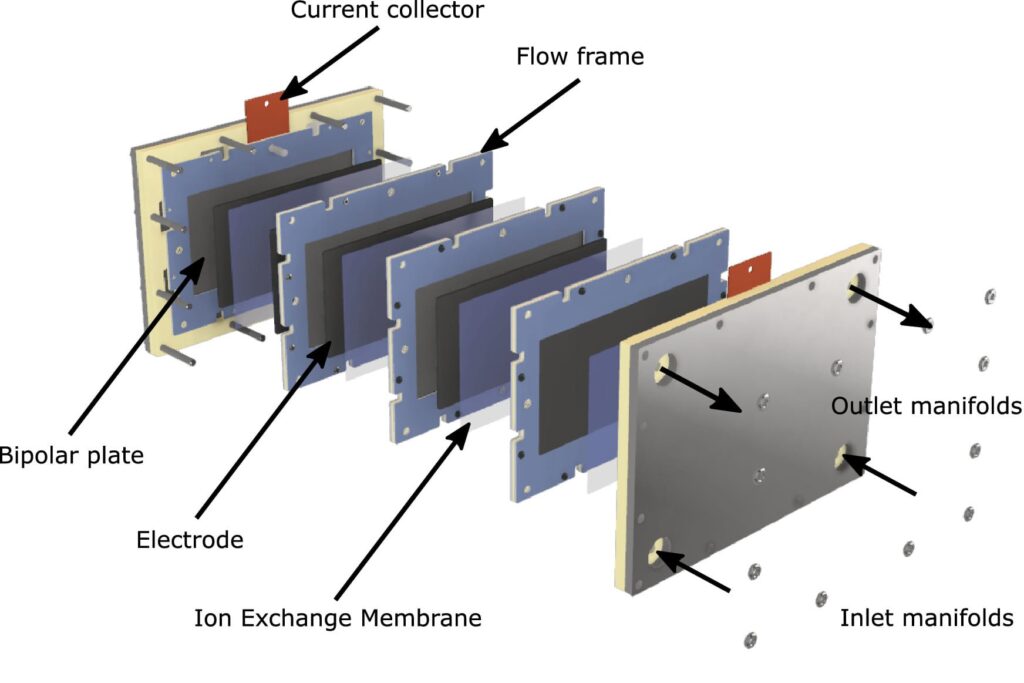 Current collector

Flow frame

Outlet manifolds

Bipolar plate

Electrode

Ion Exchange Membrane

Inlet manifolds